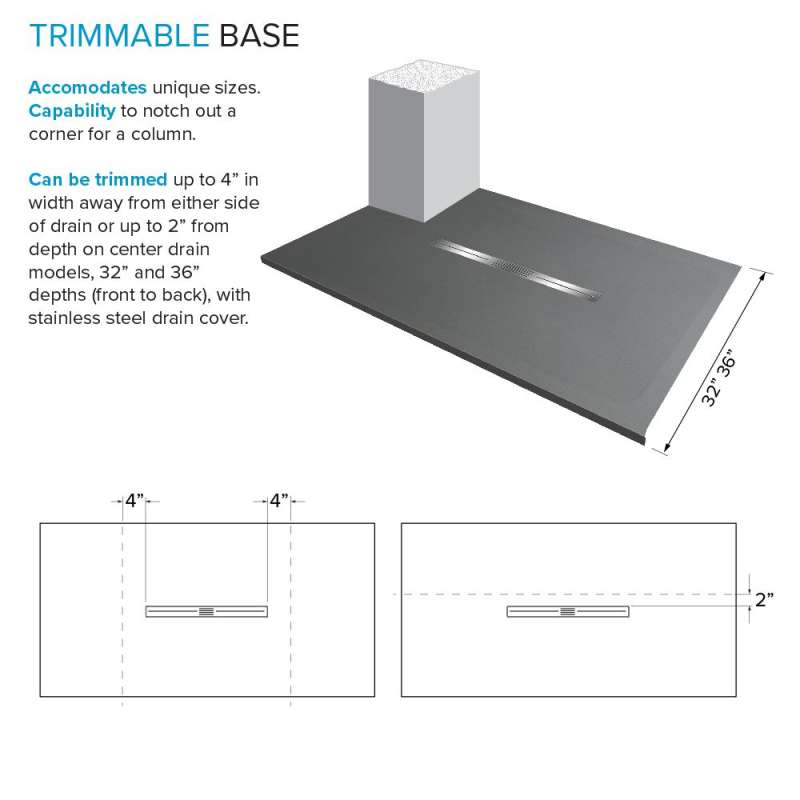 TRIMMABLE BASE

Accomodates unique sizes. Capability to notch out a corner for a column.

Can be trimmed up to 4” in width away from either side of drain or up to 2” from depth on center drain models, 32” and 36” depths (front to back), with stainless steel drain cover.

32” 36”

4”

4”

2”