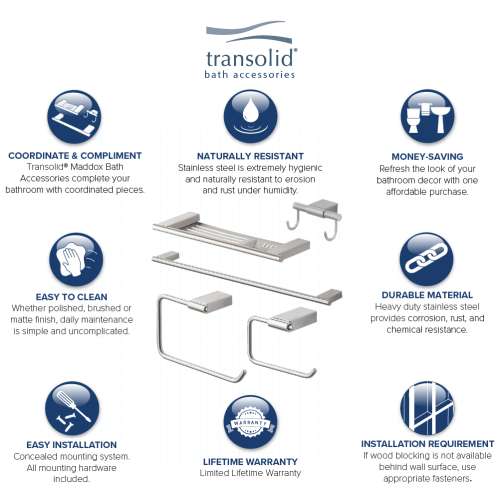 transolid®
bath accessories

COORDINATE & COMPLIMENT
Transolid® Maddox Bath Accessories complete your bathroom with coordinated pieces.

NATURALLY RESISTANT
Stainless steel is extremely hygienic and naturally resistant to erosion and rust under humidity.

MONEY-SAVING
Refresh the look of your bathroom decor with one affordable purchase.

EASY TO CLEAN
Whether polished, brushed or matte finish, daily maintenance is simple and uncomplicated.

DURABLE MATERIAL
Heavy duty stainless steel provides corrosion, rust, and chemical resistance.

EASY INSTALLATION
Concealed mounting system. All mounting hardware included.

WARRANTY

LIFETIME WARRANTY
Limited Lifetime Warranty

INSTALLATION REQUIREMENT
If wood blocking is not available behind wall surface, use appropriate fasteners.